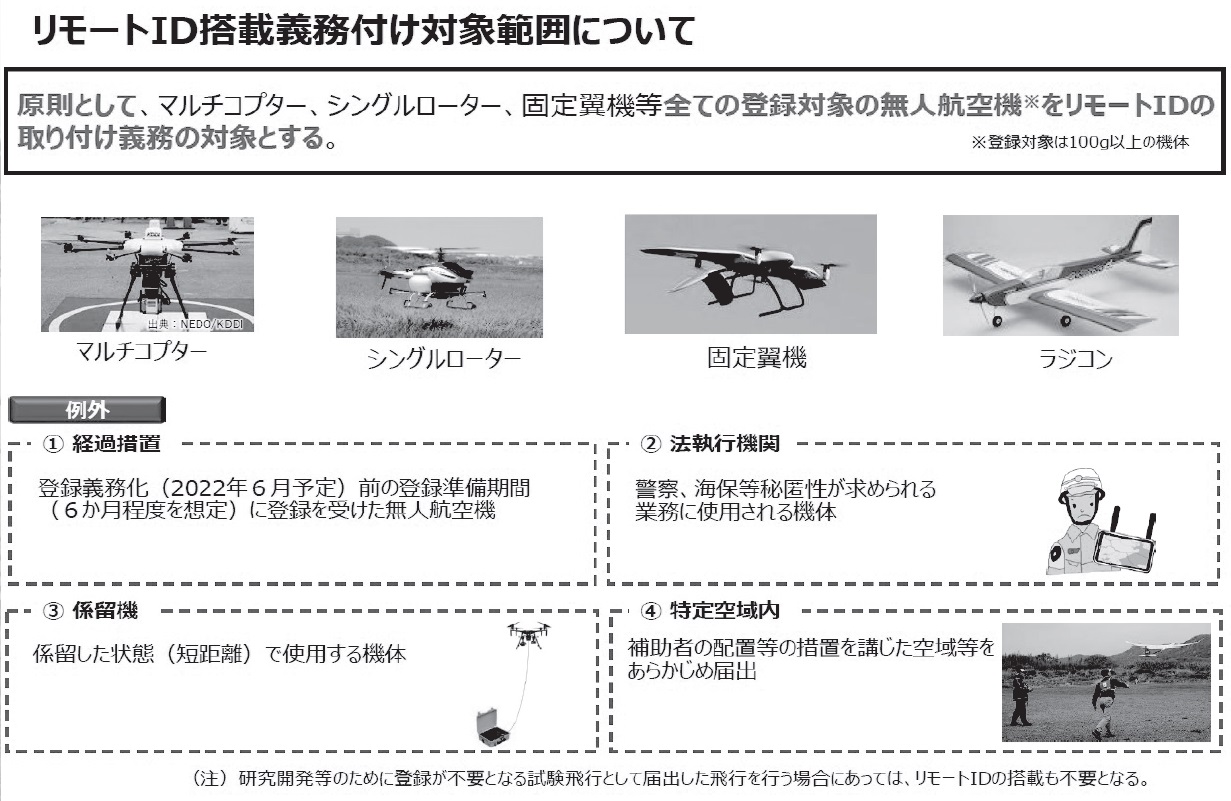 リモートID搭載義務付け対象範囲について

原則として、マルチコプター、シングルローター、固定翼機等全ての登録対象の無人航空機※をリモートIDの取り付け義務の対象とする。
※登録対象は100g以上の機体

出典：NEDO/KDDI
マルチコプター
シングルローター
固定翼機
ラジコン

例外

① 経過措置
登録義務化（2022年６月予定）前の登録準備期間（６か月程度を想定）に登録を受けた無人航空機

② 法執行機関
警察、海保等秘匿性が求められる業務に使用される機体

③ 係留機
係留した状態（短距離）で使用する機体

④ 特定空域内
補助者の配置等の措置を講じた空域等をあらかじめ届出

（注）研究開発等のために登録が不要となる試験飛行として届出した飛行を行う場合にあっては、リモートIDの搭載も不要となる。